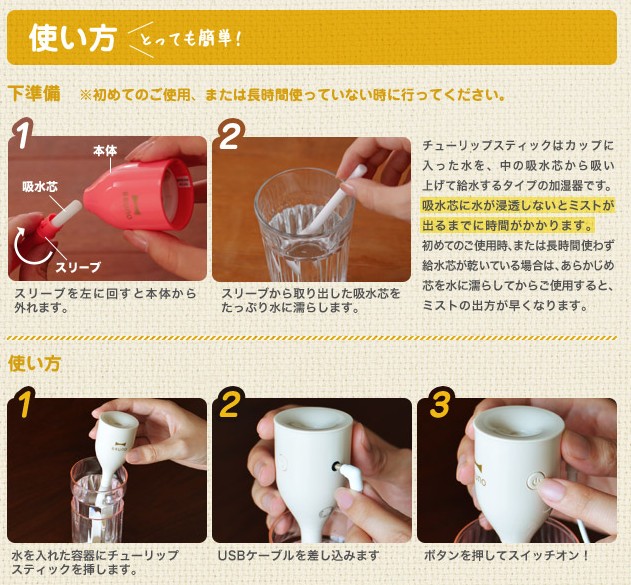 使い方 とっても簡単！

下準備 ※初めてのご使用、または長時間使っていない時に行ってください。

1

本体

吸水芯

スリーブ

スリーブを左に回すと本体から外れます。

2

スリーブから取り出した吸水芯をたっぷり水に濡らします。

チューリップスティックはカップに入った水を、中の吸水芯から吸い上げて給水するタイプの加湿器です。吸水芯に水が浸透しないとミストが出るまでに時間がかかります。初めてのご使用時、または長時間使わず給水芯が乾いている場合は、あらかじめ芯を水に濡らしてからご使用すると、ミストの出方が早くなります。

使い方

1

水を入れた容器にチューリップスティックを挿します。

2

USBケーブルを差し込みます

3

ボタンを押してスイッチオン！